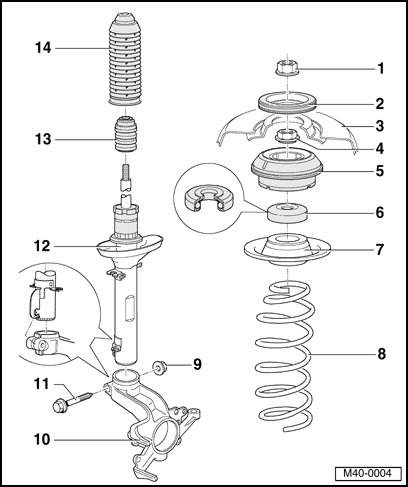 14
13
12
11
10
9
1
2
3
4
5
6
7
8
M40-0004